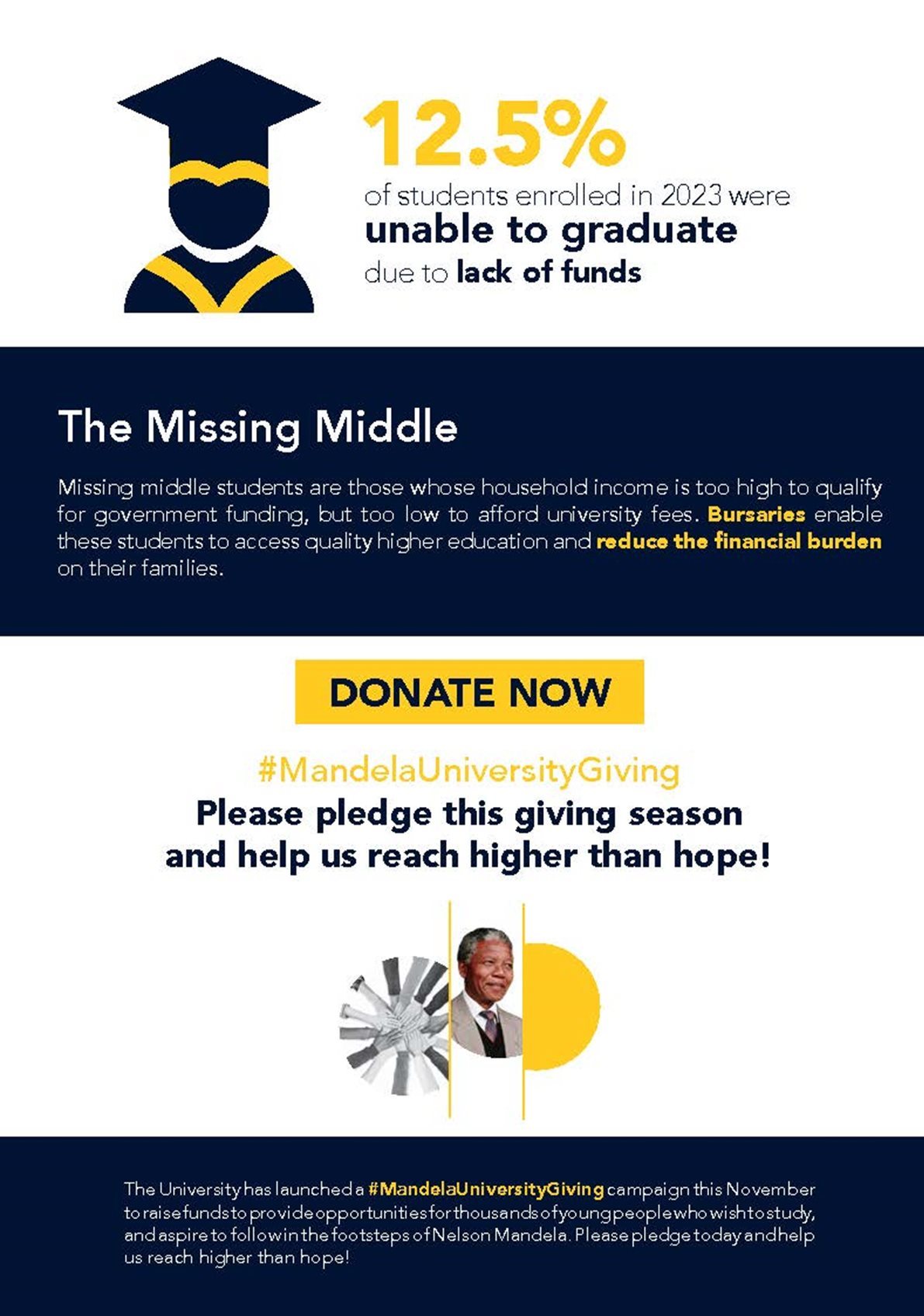 12.5%
of students enrolled in 2023 were
unable to graduate
due to lack of funds

The Missing Middle

Missing middle students are those whose household income is too high to qualify for government funding, but too low to afford university fees. Bursaries enable these students to access quality higher education and reduce the financial burden on their families.

DONATE NOW

#MandelaUniversityGiving
Please pledge this giving season and help us reach higher than hope!

The University has launched a #MandelaUniversityGiving campaign this November to raise funds to provide opportunities for thousands of young people who wish to study, and aspire to follow in the footsteps of Nelson Mandela. Please pledge today and help us reach higher than hope!